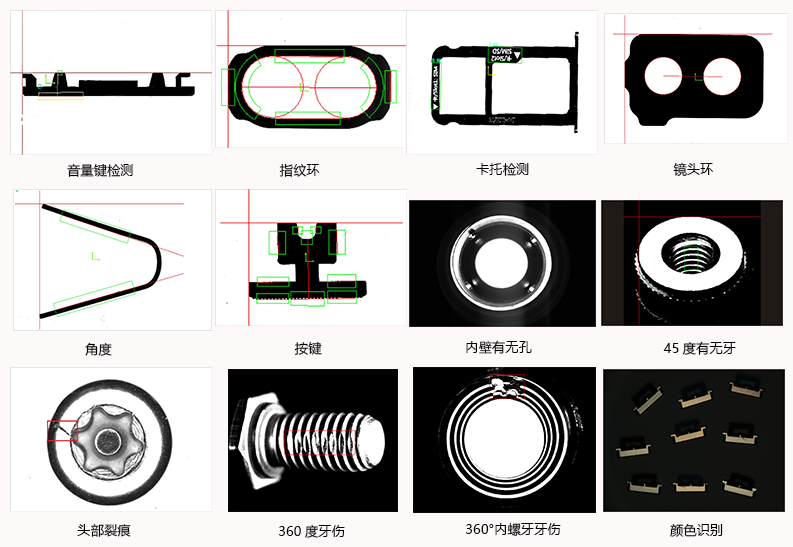 音量键检测

指纹环

卡托检测

镜头环

角度

按键

内壁有无孔

45 度有无牙

头部裂痕

360 度牙伤

360°内螺牙牙伤

颜色识别