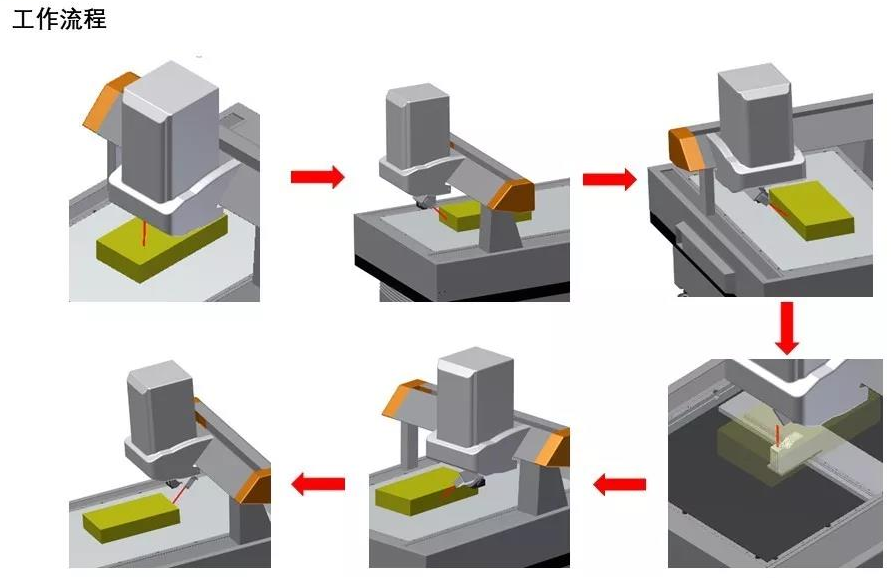 工作流程